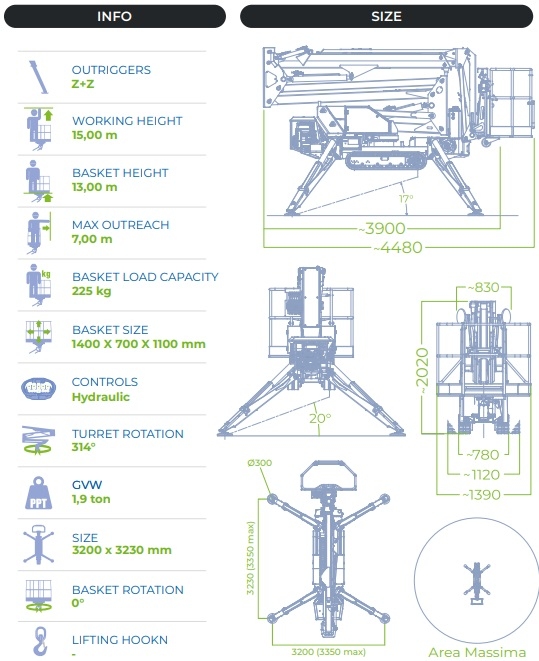 INFO

OUTRIGGERS
Z+Z

WORKING HEIGHT
15,00 m

BASKET HEIGHT
13,00 m

MAX OUTREACH
7,00 m

kg
BASKET LOAD CAPACITY
225 kg

BASKET SIZE
1400 X 700 X 1100 mm

CONTROLS
Hydraulic

TURRET ROTATION
314°

PPT
GVW
1,9 ton

SIZE
3200 x 3230 mm

BASKET ROTATION
0°

LIFTING HOOKN
-

SIZE

17°
~3900
~4480

20°

~830
~2020
~780
~1120
~1390

Ø300
3230 (3350 max)
3200 (3350 max)

Area Massima